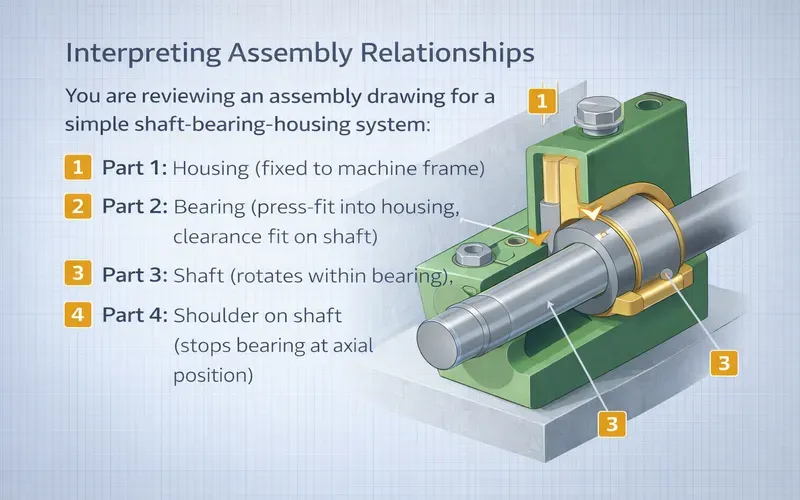 Interpreting Assembly Relationships

You are reviewing an assembly drawing for a simple shaft-bearing-housing system:

1 Part 1: Housing (fixed to machine frame)

2 Part 2: Bearing (press-fit into housing, clearance fit on shaft)

3 Part 3: Shaft (rotates within bearing),

4 Part 4: Shoulder on shaft (stops bearing at axial position)

1

3

3